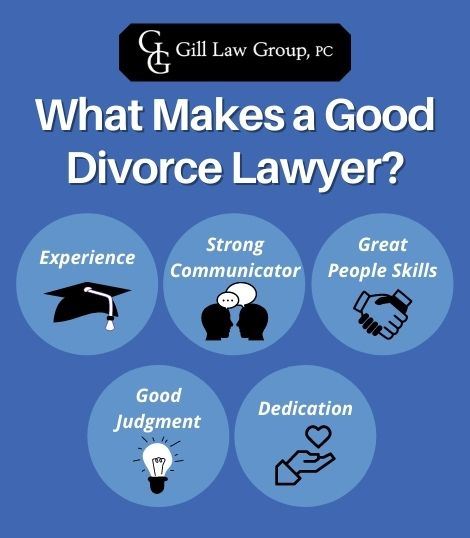 GLG Gill Law Group, PC

What Makes a Good Divorce Lawyer?

Experience

Strong Communicator

Great People Skills

Good Judgment

Dedication